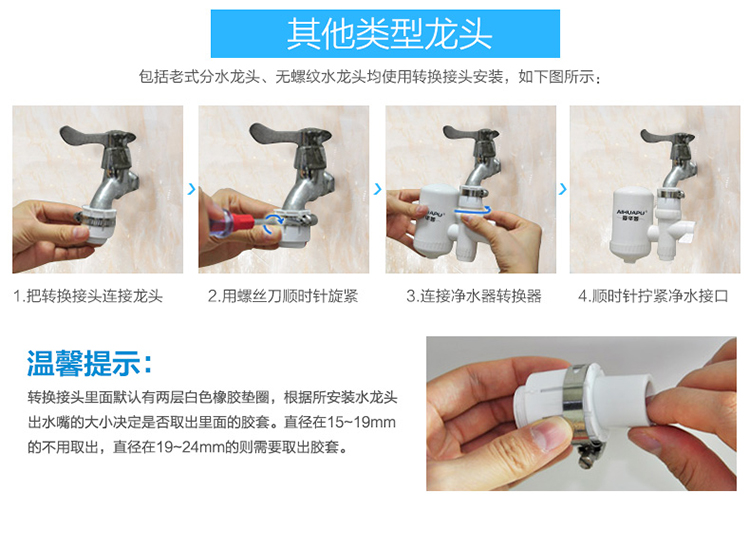 其他类型龙头

包括老式分水龙头、无螺纹水龙头均使用转换接头安装，如下图所示：

AIHUAPU 爱华普

1.把转换接头连接龙头

2.用螺丝刀顺时针旋紧

3.连接净水器转换器

4.顺时针拧紧净水接口

温馨提示：

转换接头里面默认有两层白色橡胶垫圈，根据所安装水龙头出水嘴的大小决定是否取出里面的胶套。直径在15~19mm的不用取出，直径在19~24mm的则需要取出胶套。